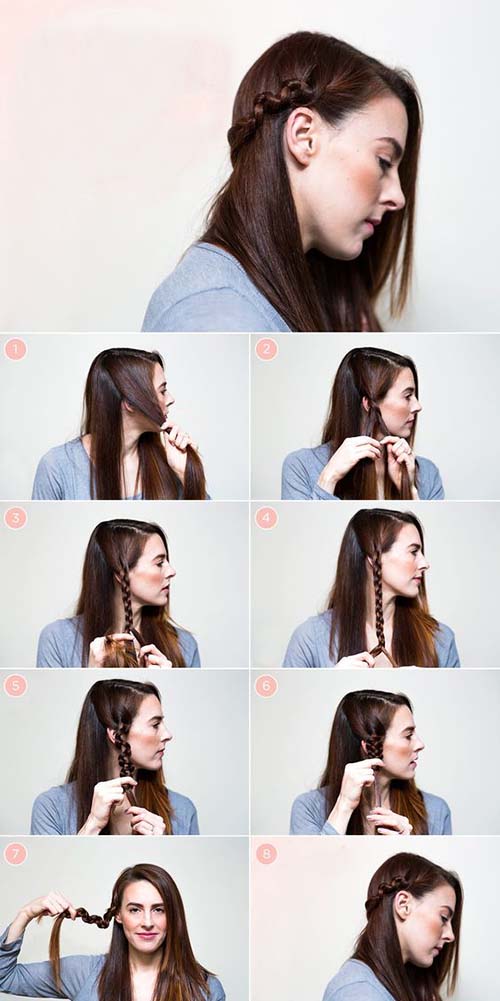 1

2

3

4

5

6

7

8